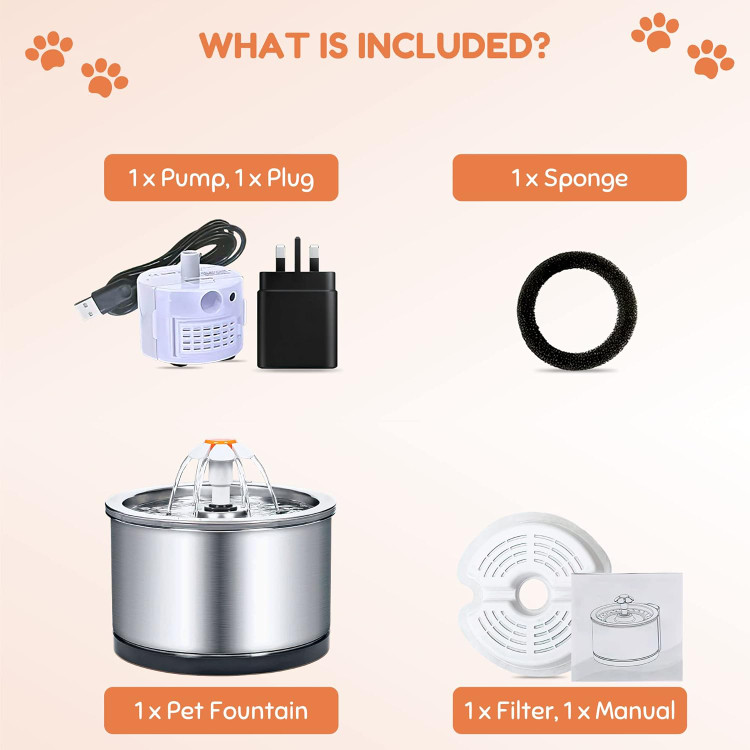 WHAT IS INCLUDED?

1 x Pump, 1 x Plug

1 x Sponge

1 x Pet Fountain

1 x Filter, 1 x Manual