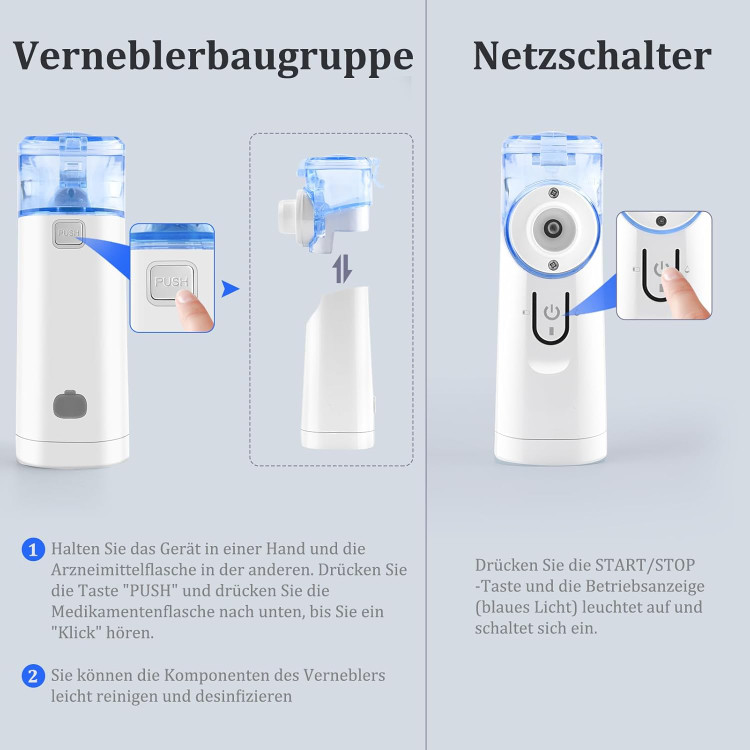 Verneblerbaugruppe

PUSH

PUSH

1 Halten Sie das Gerät in einer Hand und die Arzneimittelflasche in der anderen. Drücken Sie die Taste "PUSH" und drücken Sie die Medikamentenflasche nach unten, bis Sie ein "Klick" hören.

2 Sie können die Komponenten des Verneblers leicht reinigen und desinfizieren

Netzschalter

Drücken Sie die START/STOP -Taste und die Betriebsanzeige (blaues Licht) leuchtet auf und schaltet sich ein.