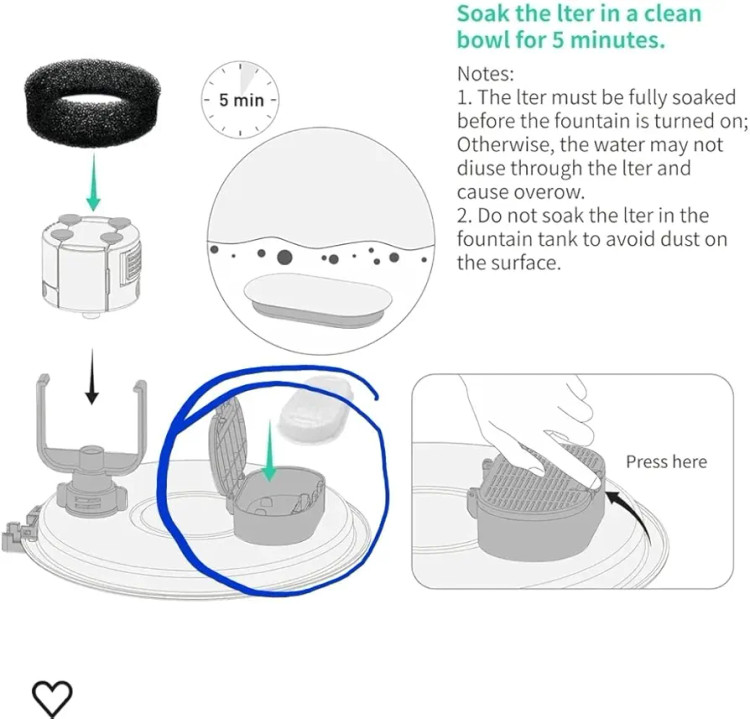 Soak the lter in a clean bowl for 5 minutes.

Notes:
1. The lter must be fully soaked before the fountain is turned on; Otherwise, the water may not diuse through the lter and cause overow.
2. Do not soak the lter in the fountain tank to avoid dust on the surface.

5 min

Press here