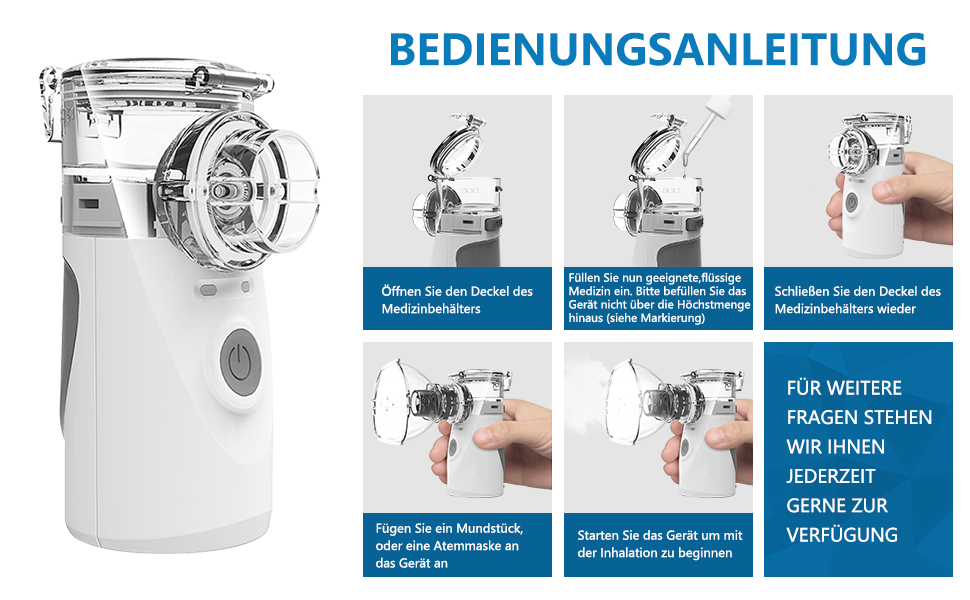 BEDIENUNGSANLEITUNG

Öffnen Sie den Deckel des Medizinbehälters

Füllen Sie nun geeignete,flüssige Medizin ein. Bitte befüllen Sie das Gerät nicht über die Höchstmenge hinaus (siehe Markierung)

Schließen Sie den Deckel des Medizinbehälters wieder

Fügen Sie ein Mundstück, oder eine Atemmaske an das Gerät an

Starten Sie das Gerät um mit der Inhalation zu beginnen

FÜR WEITERE FRAGEN STEHEN WIR IHNEN JEDERZEIT GERNE ZUR VERFÜGUNG