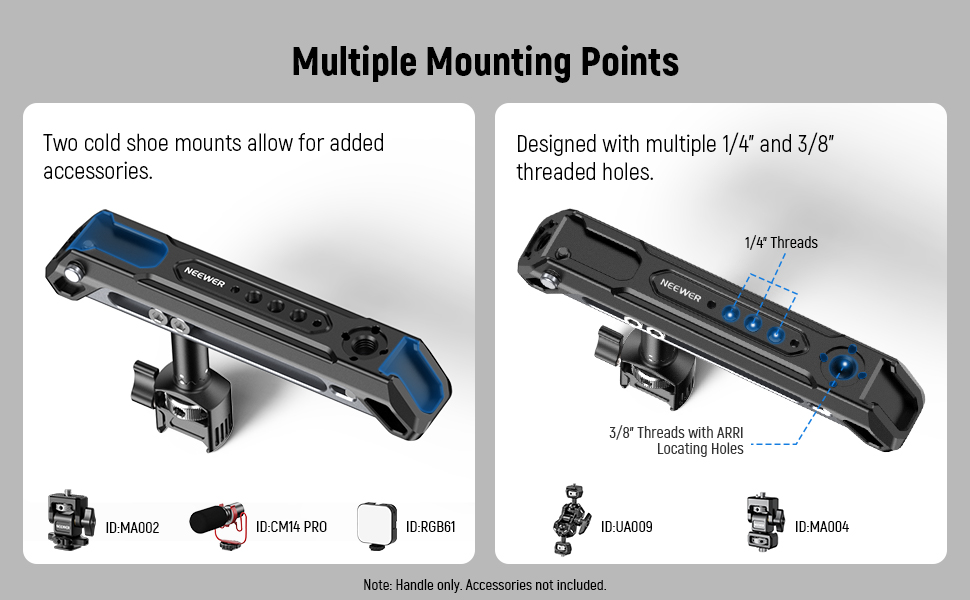 Multiple Mounting Points

Two cold shoe mounts allow for added accessories.

NEEWER

ID:MA002

ID:CM14 PRO

ID:RGB61

Designed with multiple 1/4" and 3/8" threaded holes.

1/4" Threads

NEEWER

3/8" Threads with ARRI Locating Holes

ID:UA009

ID:MA004

Note: Handle only. Accessories not included.