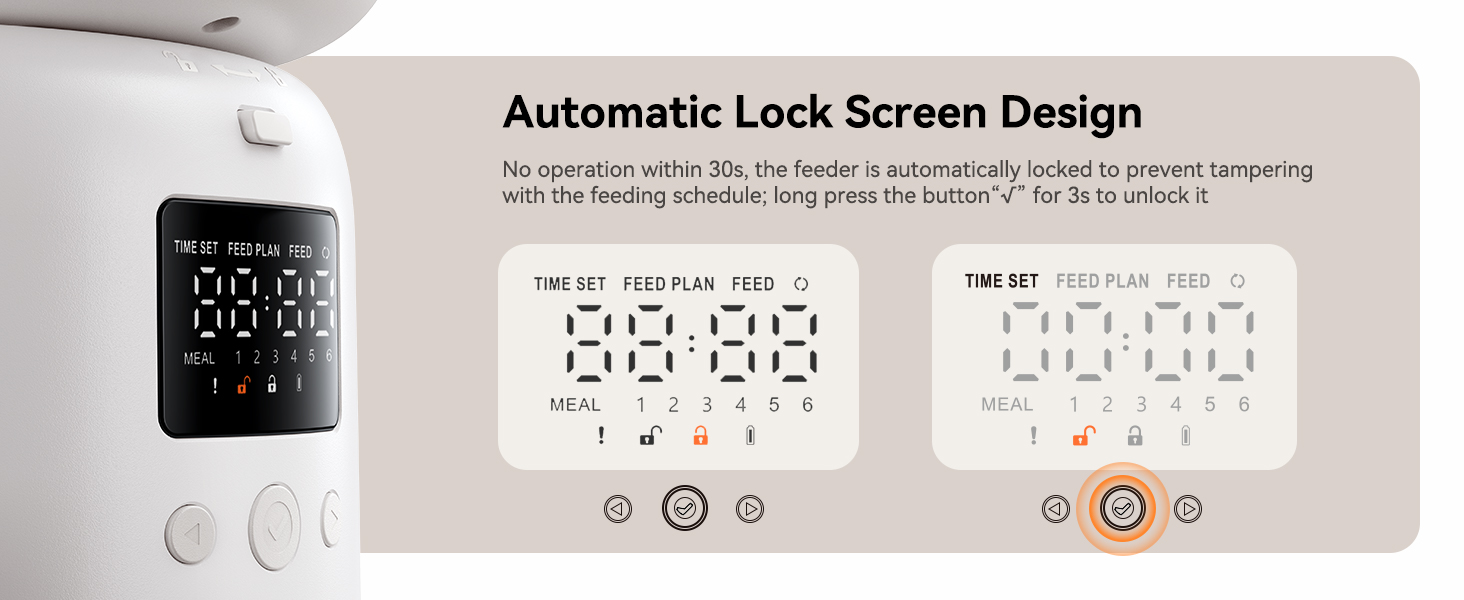 Automatic Lock Screen Design

No operation within 30s, the feeder is automatically locked to prevent tampering with the feeding schedule; long press the button“√” for 3s to unlock it

TIME SET FEED PLAN FEED

88:88

MEAL 1 2 3 4 5 6

!

TIME SET FEED PLAN FEED

88:88

MEAL 1 2 3 4 5 6

!

TIME SET FEED PLAN FEED

00:00

MEAL 1 2 3 4 5 6

!